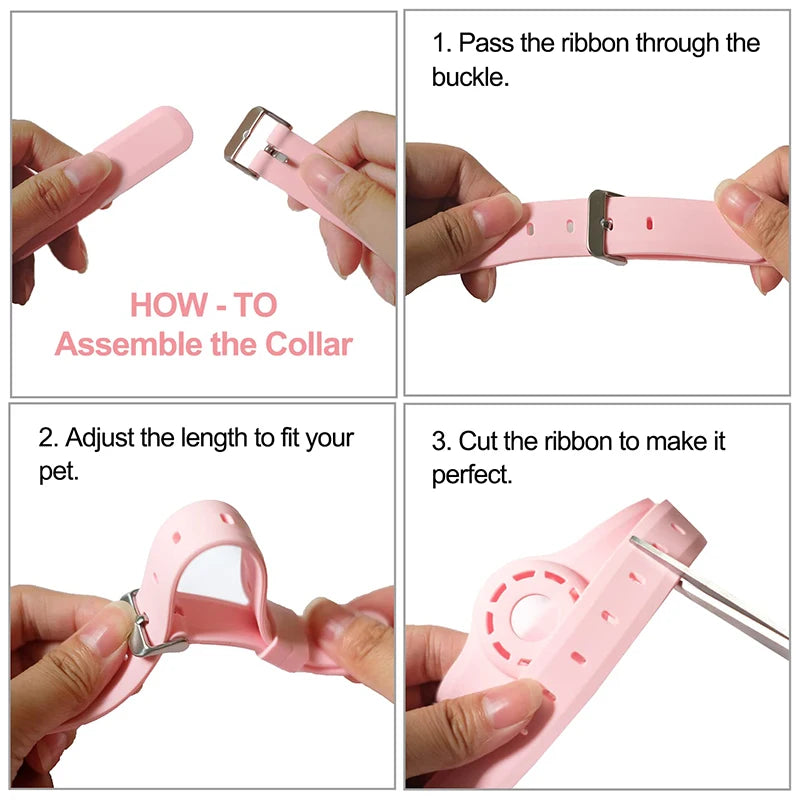 HOW - TO
Assemble the Collar

1. Pass the ribbon through the buckle.

2. Adjust the length to fit your pet.

3. Cut the ribbon to make it perfect.