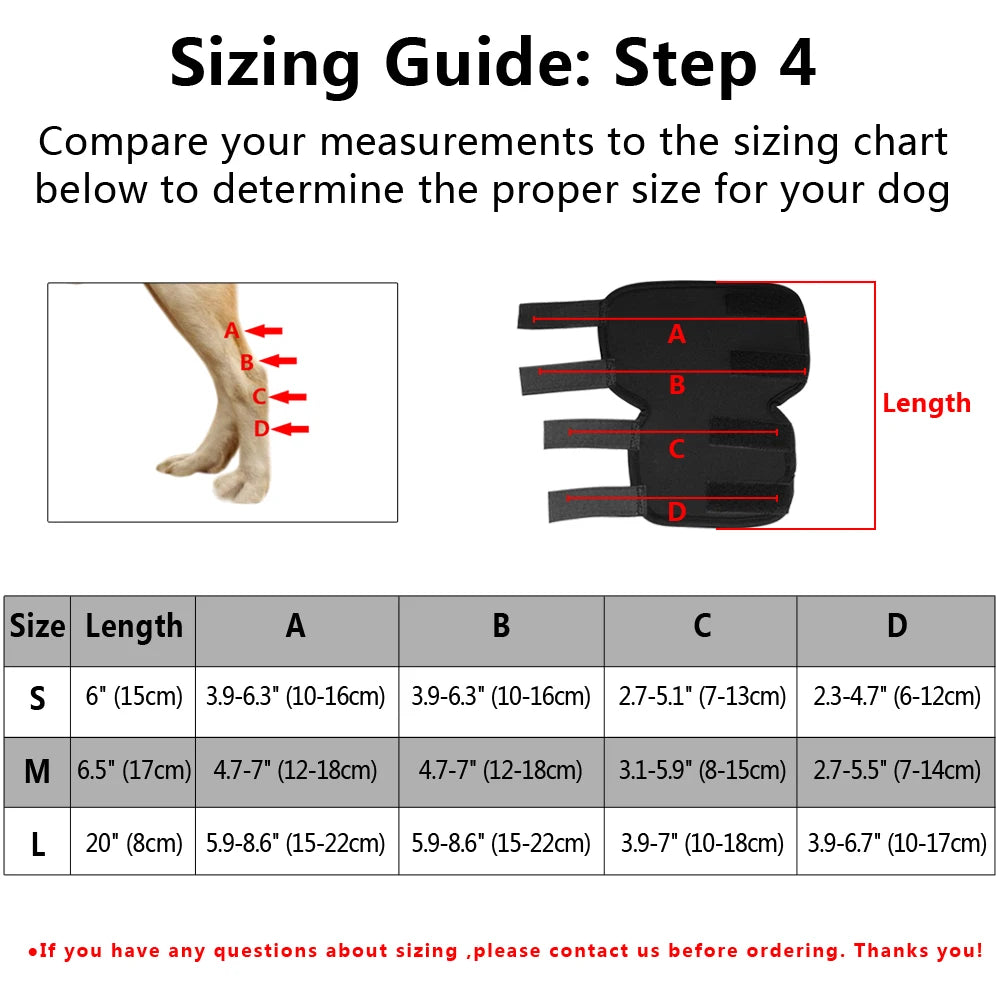 Sizing Guide: Step 4

Compare your measurements to the sizing chart below to determine the proper size for your dog

A
B
C
D

A
B
C
D
Length

| Size | Length | A | B | C | D |
|---|---|---|---|---|---|
| S | 6" (15cm) | 3.9-6.3" (10-16cm) | 3.9-6.3" (10-16cm) | 2.7-5.1" (7-13cm) | 2.3-4.7" (6-12cm) |
| M | 6.5" (17cm) | 4.7-7" (12-18cm) | 4.7-7" (12-18cm) | 3.1-5.9" (8-15cm) | 2.7-5.5" (7-14cm) |
| L | 20" (8cm) | 5.9-8.6" (15-22cm) | 5.9-8.6" (15-22cm) | 3.9-7" (10-18cm) | 3.9-6.7" (10-17cm) |

●If you have any questions about sizing ,please contact us before ordering. Thanks you!